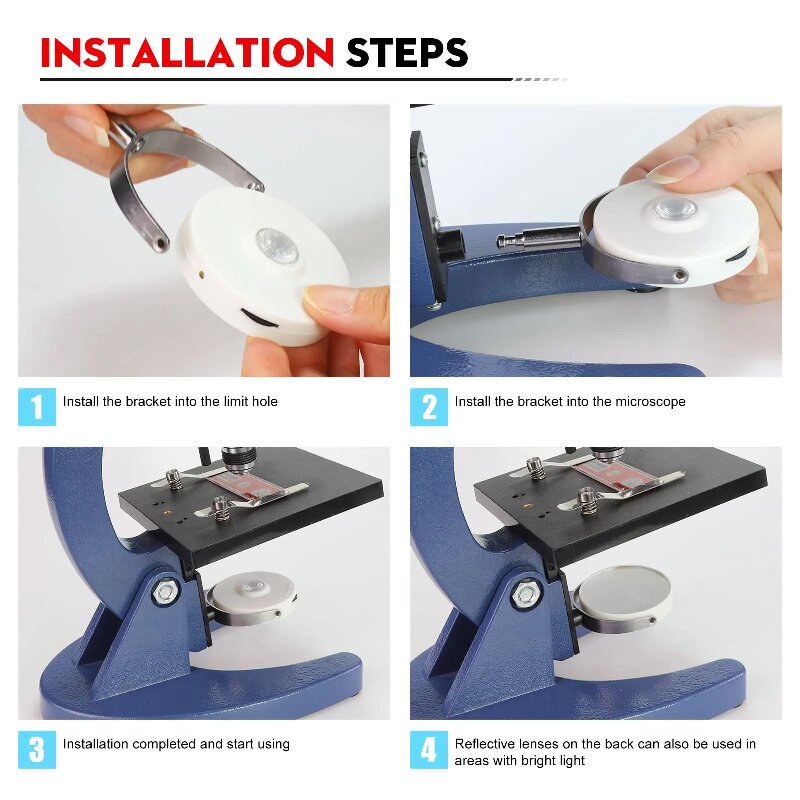 INSTALLATION STEPS

1 Install the bracket into the limit hole

2 Install the bracket into the microscope

3 Installation completed and start using

4 Reflective lenses on the back can also be used in areas with bright light